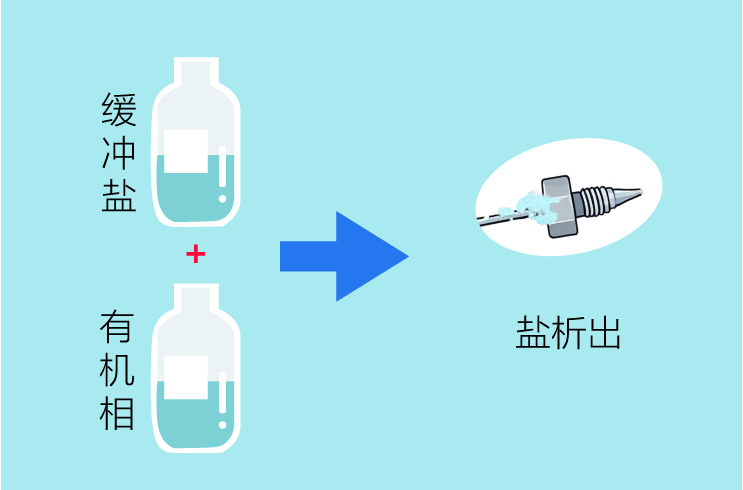 缓冲盐

+

有机相

盐析出